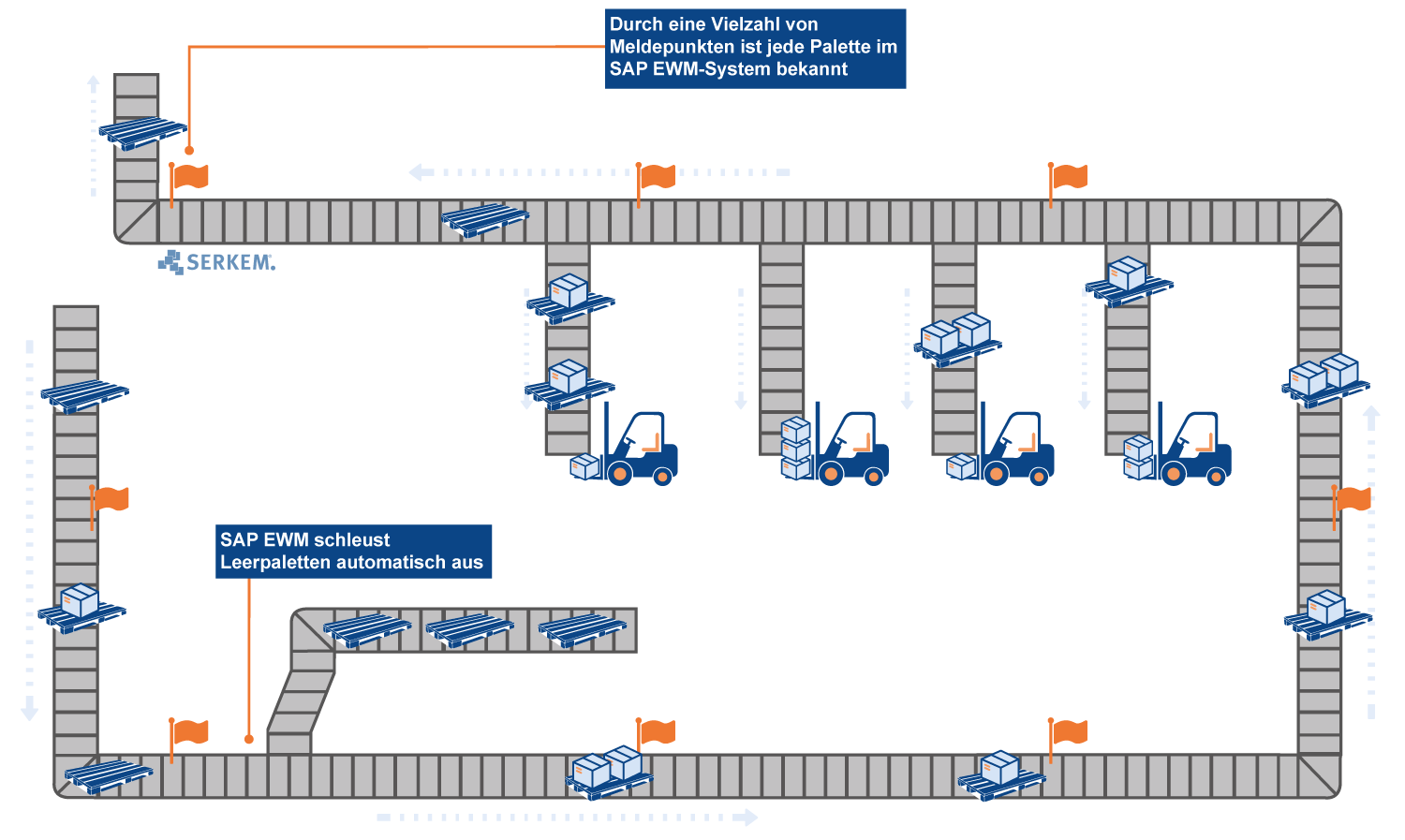 Durch eine Vielzahl von Meldepunkten ist jede Palette im SAP EWM-System bekannt

SERKEM.

SAP EWM schleust Leerpaletten automatisch aus