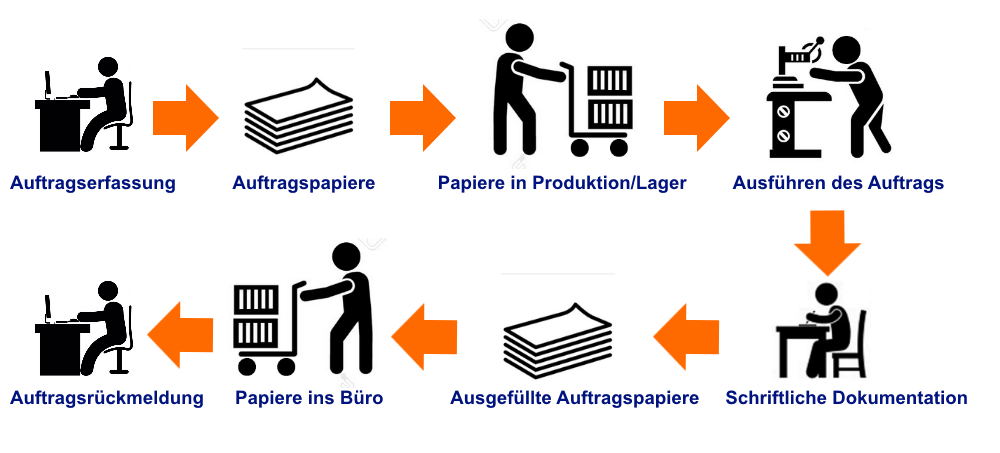 Auftragserfassung

Auftragspapiere

Papiere in Produktion/Lager

Ausführen des Auftrags

Schriftliche Dokumentation

Ausgefüllte Auftragspapiere

Papiere ins Büro

Auftragsrückmeldung